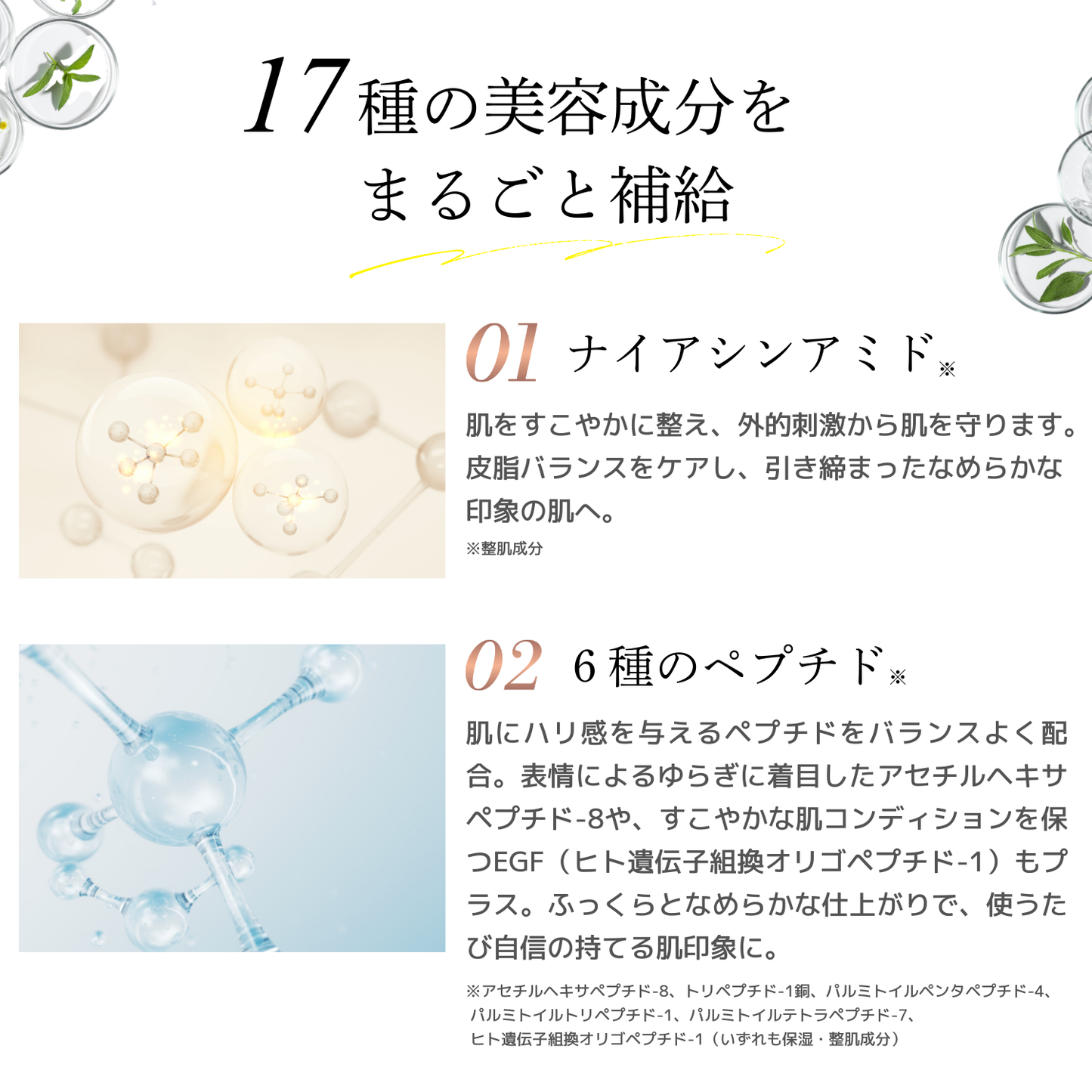 17種の美容成分を
まるごと補給

01 ナイアシンアミド※

肌をすこやかに整え、外的刺激から肌を守ります。皮脂バランスをケアし、引き締まったなめらかな印象の肌へ。

※整肌成分

02 6種のペプチド※

肌にハリ感を与えるペプチドをバランスよく配合。表情によるゆらぎに着目したアセチルヘキサペプチド-8や、すこやかな肌コンディションを保つEGF（ヒト遺伝子組換オリゴペプチド-1）もプラス。ふっくらとなめらかな仕上がりで、使うたび自信の持てる肌印象に。

※アセチルヘキサペプチド-8、トリペプチド-1銅、パルミトイルペンタペプチド-4、パルミトイルトリペプチド-1、パルミトイルテトラペプチド-7、ヒト遺伝子組換オリゴペプチド-1（いずれも保湿・整肌成分）